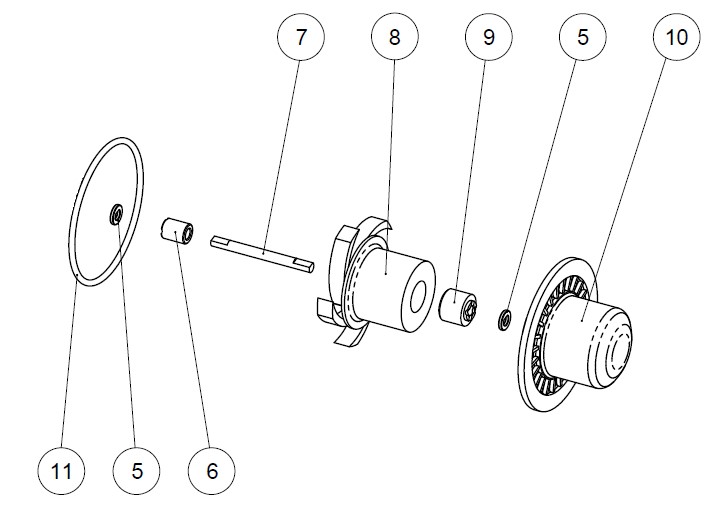 7
8
9
5
10
11
5
6